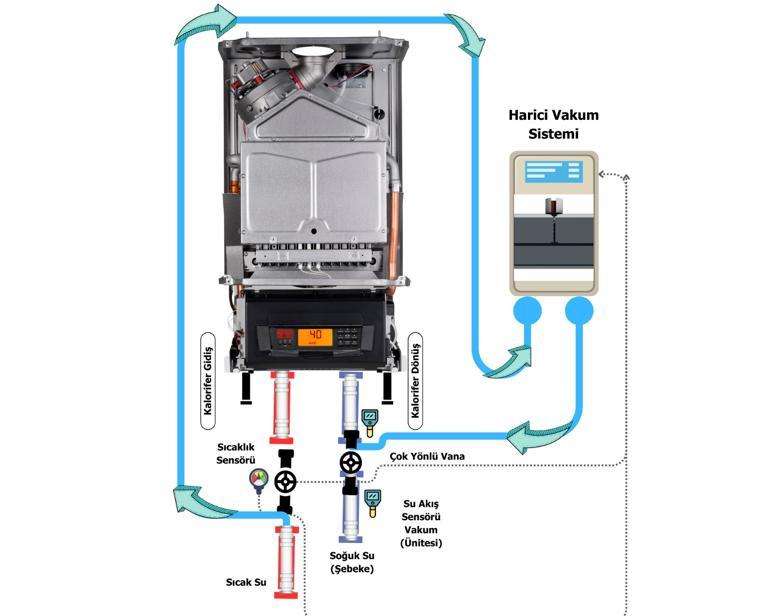 Harici Vakum Sistemi

40

Kalorifer Gidiş

Kalorifer Dönüş

Sıcaklık Sensörü

Çok Yönlü Vana

Su Akış Sensörü Vakum (Ünitesi)

Soğuk Su (Şebeke)

Sıcak Su