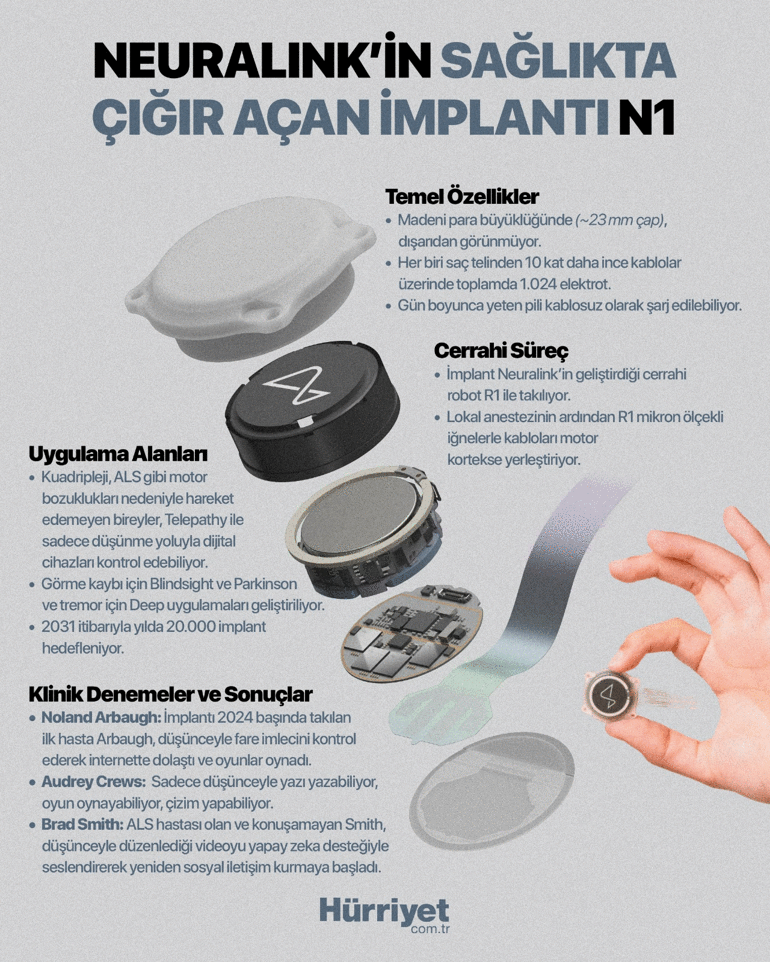 NEURALINK'İN SAĞLIKTA ÇIĞIR AÇAN İMPLANTI N1

Temel Özellikler
• Madeni para büyüklüğünde (~23 mm çap), dışarıdan görünmüyor.
• Her biri saç telinden 10 kat daha ince kablolar üzerinde toplamda 1.024 elektrot.
• Gün boyunca yeten pili kablosuz olarak şarj edilebiliyor.

Cerrahi Süreç
• İmplant Neuralink'in geliştirdiği cerrahi robot R1 ile takılıyor.
• Lokal anestezinin ardından R1 mikron ölçekli iğnelerle kabloları motor kortekse yerleştiriyor.

Uygulama Alanları
• Kuadripleji, ALS gibi motor bozuklukları nedeniyle hareket edemeyen bireyler, Telepathy ile sadece düşünme yoluyla dijital cihazları kontrol edebiliyor.
• Görme kaybı için Blindsight ve Parkinson ve tremor için Deep uygulamaları geliştiriliyor.
• 2031 itibarıyla yılda 20.000 implant hedefleniyor.

Klinik Denemeler ve Sonuçlar
• Noland Arbaugh: İmplantı 2024 başında takılan ilk hasta Arbaugh, düşünceyle fare imlecini kontrol ederek internette dolaştı ve oyunlar oynadı.
• Audrey Crews: Sadece düşünceyle yazı yazabiliyor, oyun oynayabiliyor, çizim yapabiliyor.
• Brad Smith: ALS hastası olan ve konuşamayan Smith, düşünceyle düzenlediği videoyu yapay zeka desteğiyle seslendirerek yeniden sosyal iletişim kurmaya başladı.

Hürriyet
com.tr