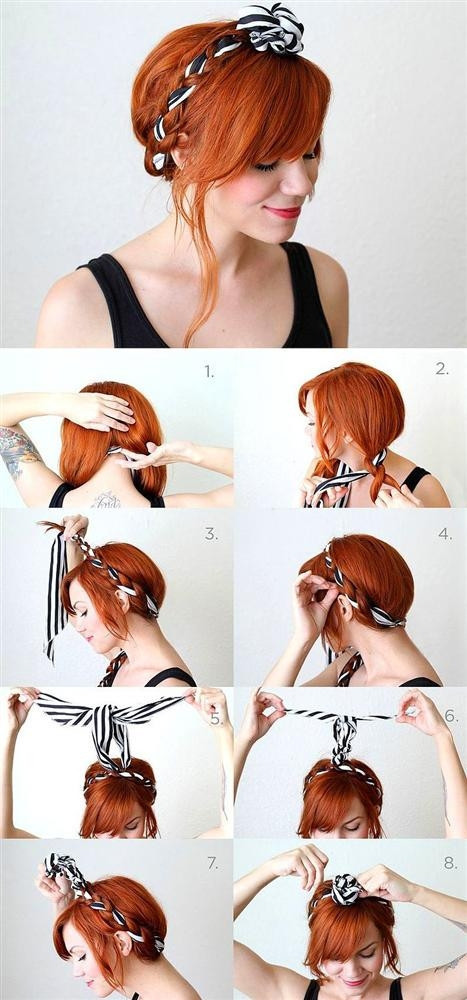 1.

2.

3.

4.

5.

6.

7.

8.