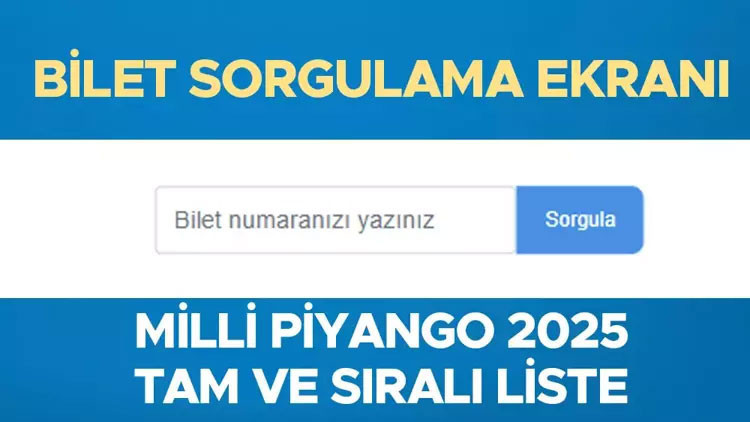 BİLET SORGULAMA EKRANI

Bilet numaranızı yazınız

Sorgula

MİLLİ PİYANGO 2025
TAM VE SIRALI LİSTE