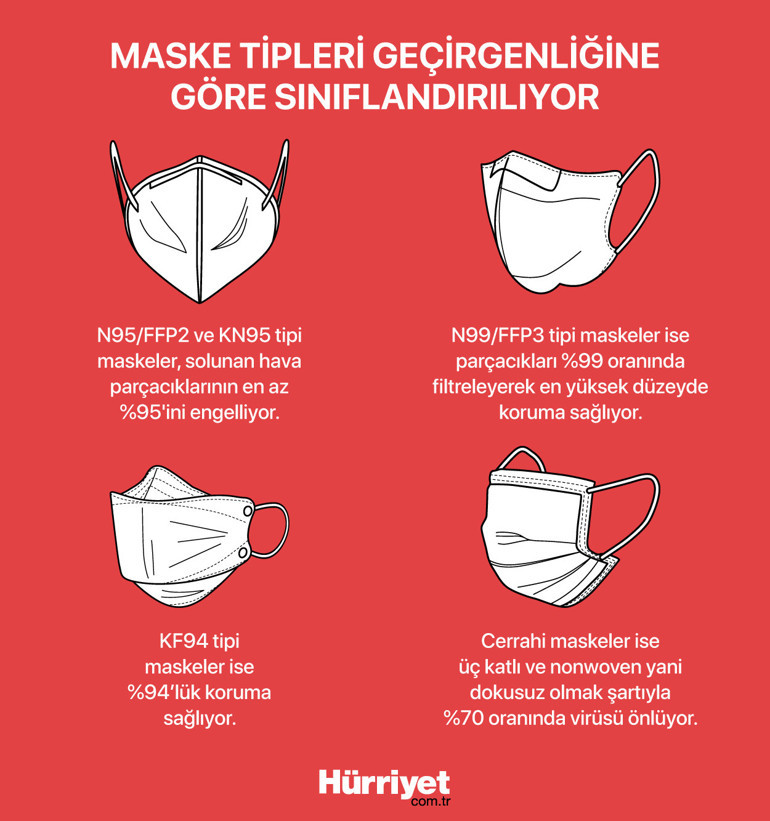 MASKE TİPLERİ GEÇİRGENLİĞİNE GÖRE SINIFLANDIRILIYOR

N95/FFP2 ve KN95 tipi maskeler, solunan hava parçacıklarının en az %95'ini engelliyor.

N99/FFP3 tipi maskeler ise parçacıkları %99 oranında filtreleyerek en yüksek düzeyde koruma sağlıyor.

KF94 tipi maskeler ise %94'lük koruma sağlıyor.

Cerrahi maskeler ise üç katlı ve nonwoven yani dokusuz olmak şartıyla %70 oranında virüsü önlüyor.

Hürriyet com.tr