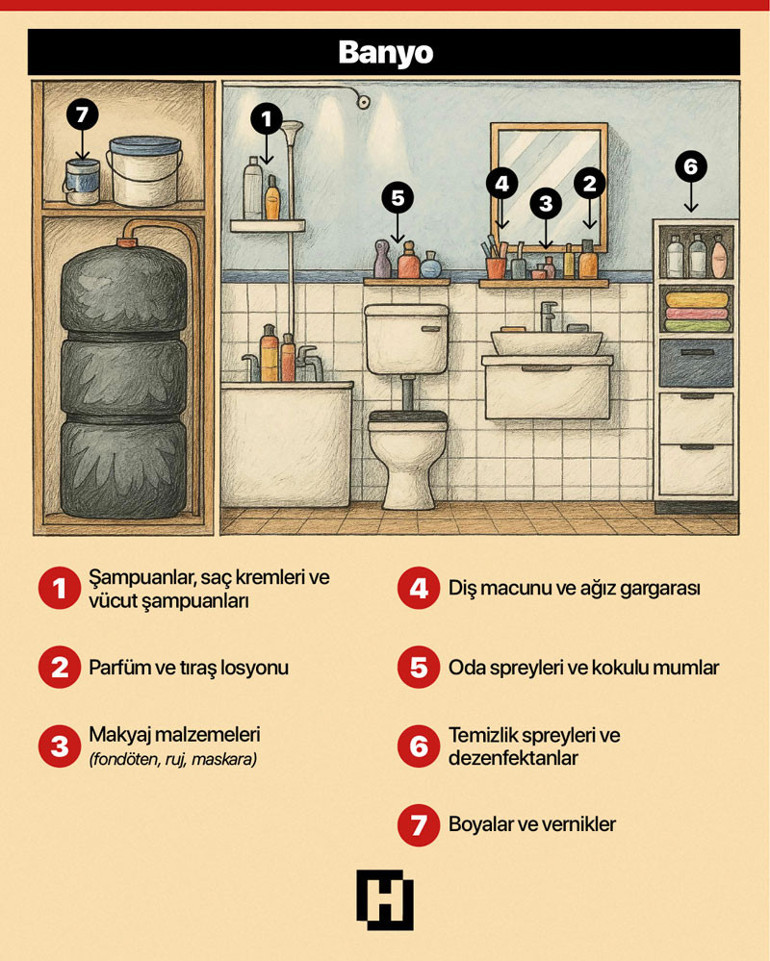 Banyo

7

1

5

4

3

2

6

1 Şampuanlar, saç kremleri ve vücut şampuanları

2 Parfüm ve tıraş losyonu

3 Makyaj malzemeleri (fondöten, ruj, maskara)

4 Diş macunu ve ağız gargarası

5 Oda spreyleri ve kokulu mumlar

6 Temizlik spreyleri ve dezenfektanlar

7 Boyalar ve vernikler

H