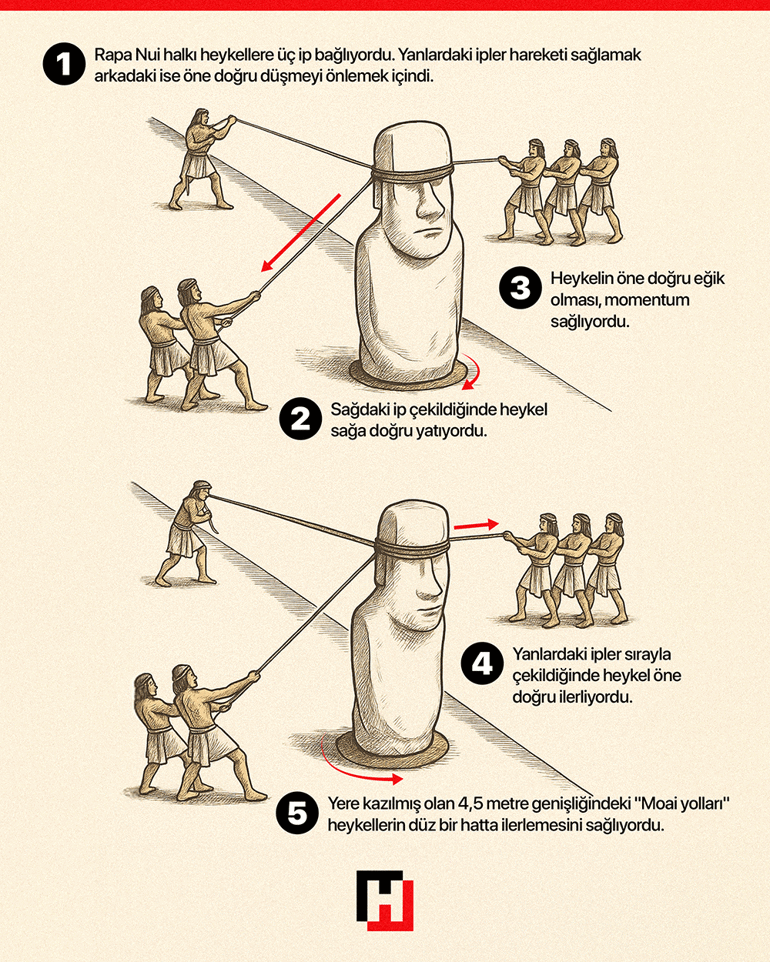 1 Rapa Nui halkı heykellere üç ip bağlıyordu. Yanlardaki ipler hareketi sağlamak arkadaki ise öne doğru düşmeyi önlemek içindi.

3 Heykelin öne doğru eğik olması, momentum sağlıyordu.

2 Sağdaki ip çekildiğinde heykel sağa doğru yatıyordu.

4 Yanlardaki ipler sırayla çekildiğinde heykel öne doğru ilerliyordu.

5 Yere kazılmış olan 4,5 metre genişliğindeki "Moai yolları" heykellerin düz bir hatta ilerlemesini sağlıyordu.

H