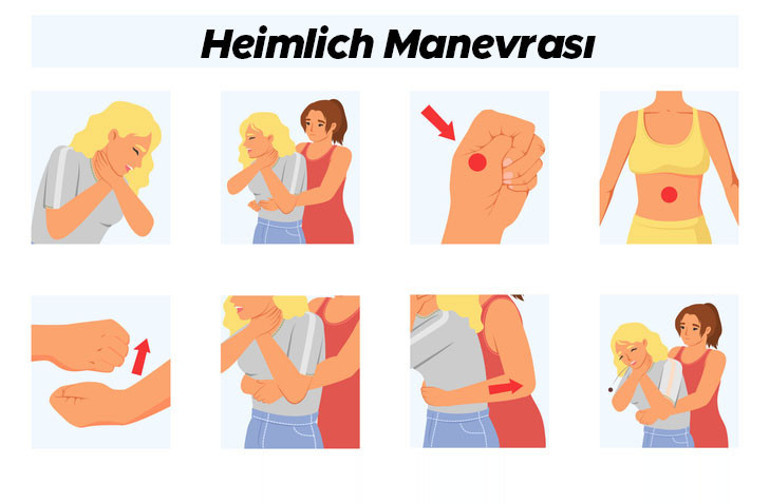 Heimlich Manevrası