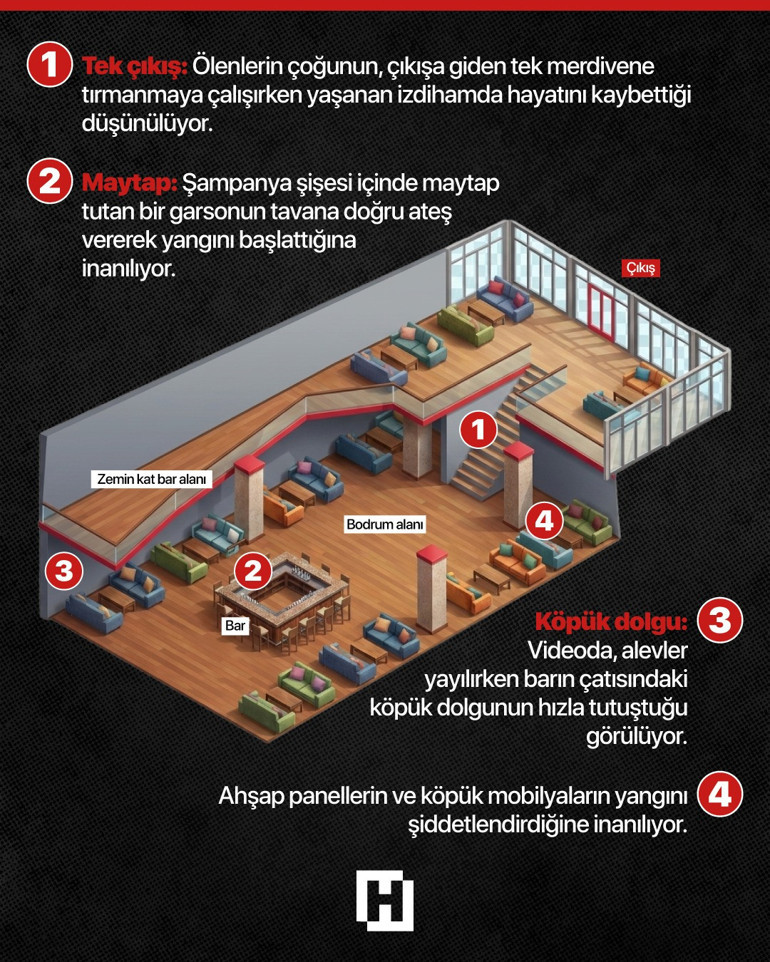 1 Tek çıkış: Ölenlerin çoğunun, çıkışa giden tek merdivene tırmanmaya çalışırken yaşanan izdihamda hayatını kaybettiği düşünülüyor.

2 Maytap: Şampanya şişesi içinde maytap tutan bir garsonun tavana doğru ateş vererek yangını başlattığına inanılıyor.

Çıkış

1

Zemin kat bar alanı

Bodrum alanı

4

3

2

Bar

Köpük dolgu: 3
Videoda, alevler yayılırken barın çatısındaki köpük dolgunun hızla tutuştuğu görülüyor.

Ahşap panellerin ve köpük mobilyaların yangını şiddetlendirdiğine inanılıyor. 4

H