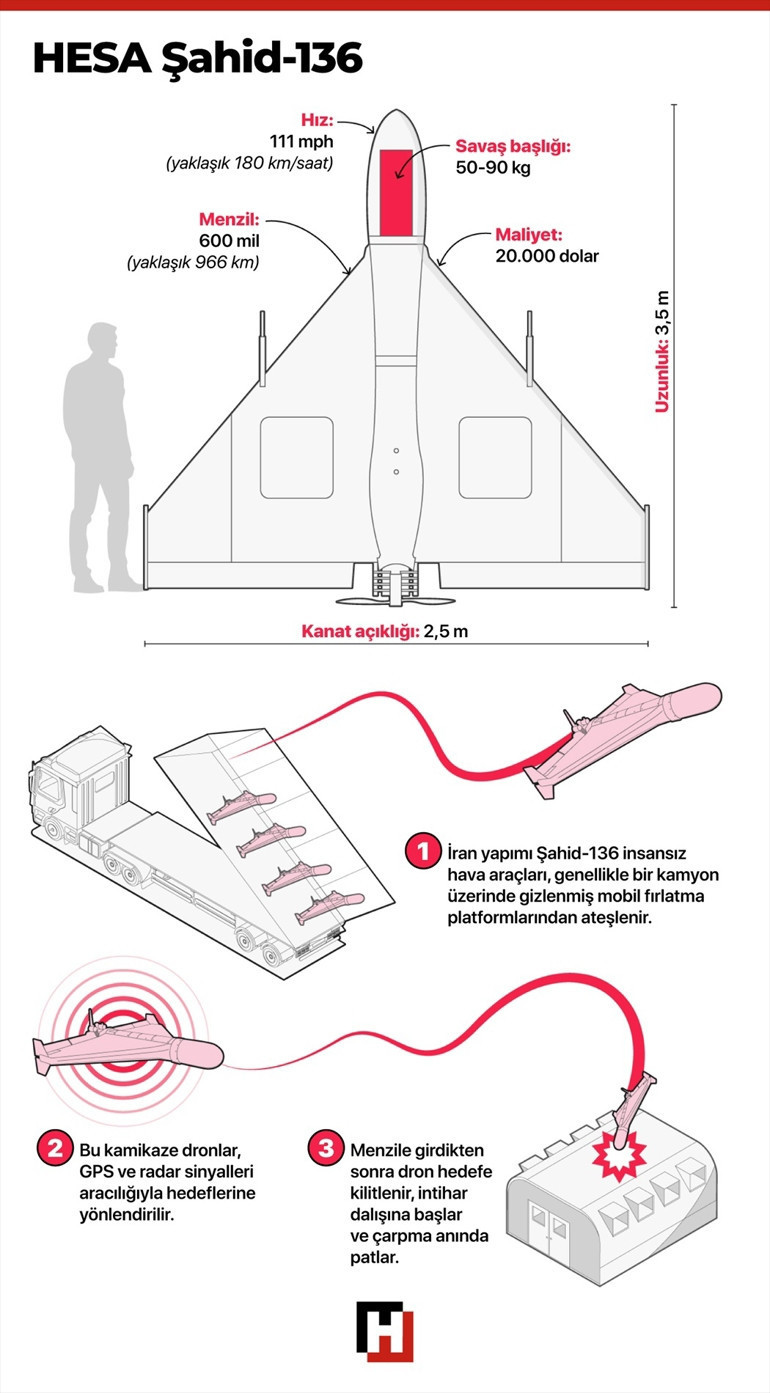 HESA Şahid-136

Hız:
111 mph
(yaklaşık 180 km/saat)

Savaş başlığı:
50-90 kg

Menzil:
600 mil
(yaklaşık 966 km)

Maliyet:
20.000 dolar

Uzunluk: 3,5 m

Kanat açıklığı: 2,5 m

1 İran yapımı Şahid-136 insansız hava araçları, genellikle bir kamyon üzerinde gizlenmiş mobil fırlatma platformlarından ateşlenir.

2 Bu kamikaze dronlar, GPS ve radar sinyalleri aracılığıyla hedeflerine yönlendirilir.

3 Menzile girdikten sonra dron hedefe kilitlenir, intihar dalışına başlar ve çarpma anında patlar.

H